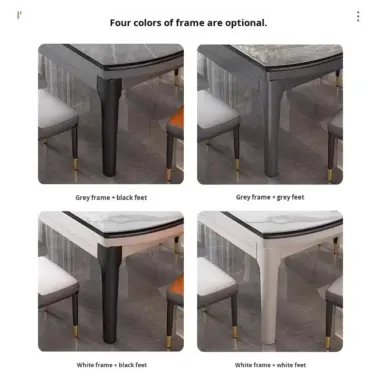 Four colors of frame are optional.

Grey frame + black feet

Grey frame + grey feet

White frame + black feet

White frame + white feet